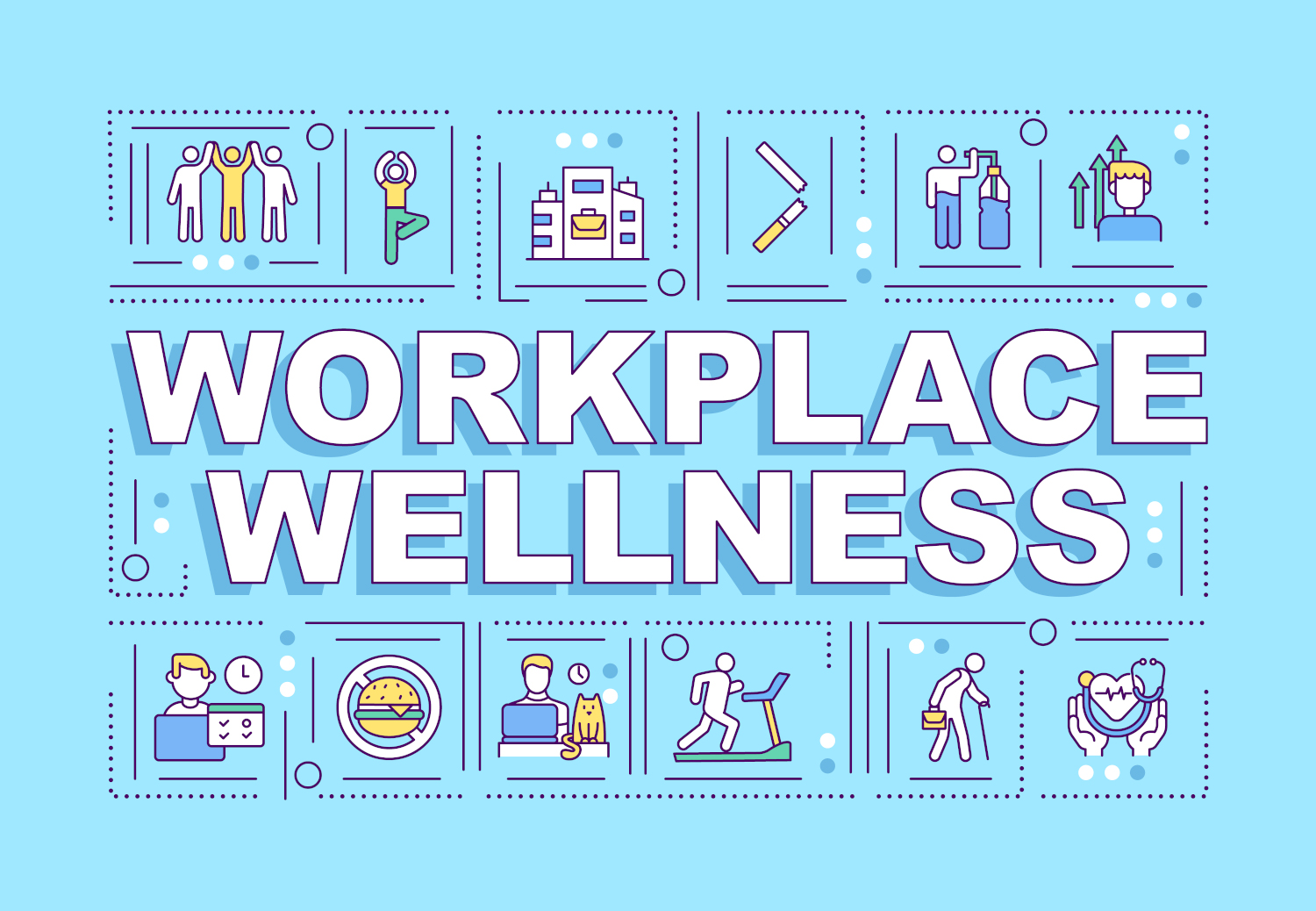 WORKPLACE WELLNESS